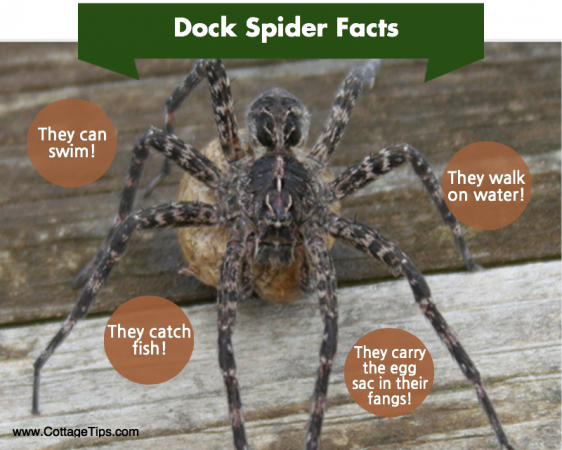 Dock Spider Facts

They can swim!

They walk on water!

They catch fish!

They carry the egg sac in their fangs!

www.CottageTips.com